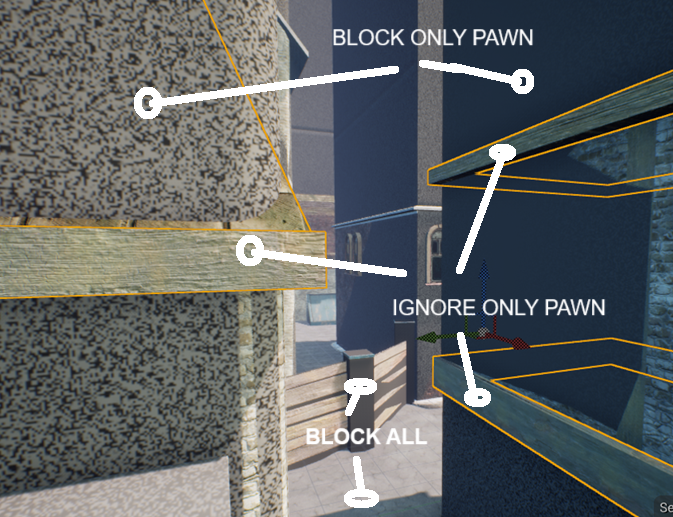 BLOCK ONLY PAWN

IGNORE ONLY PAWN

BLOCK ALL

Se